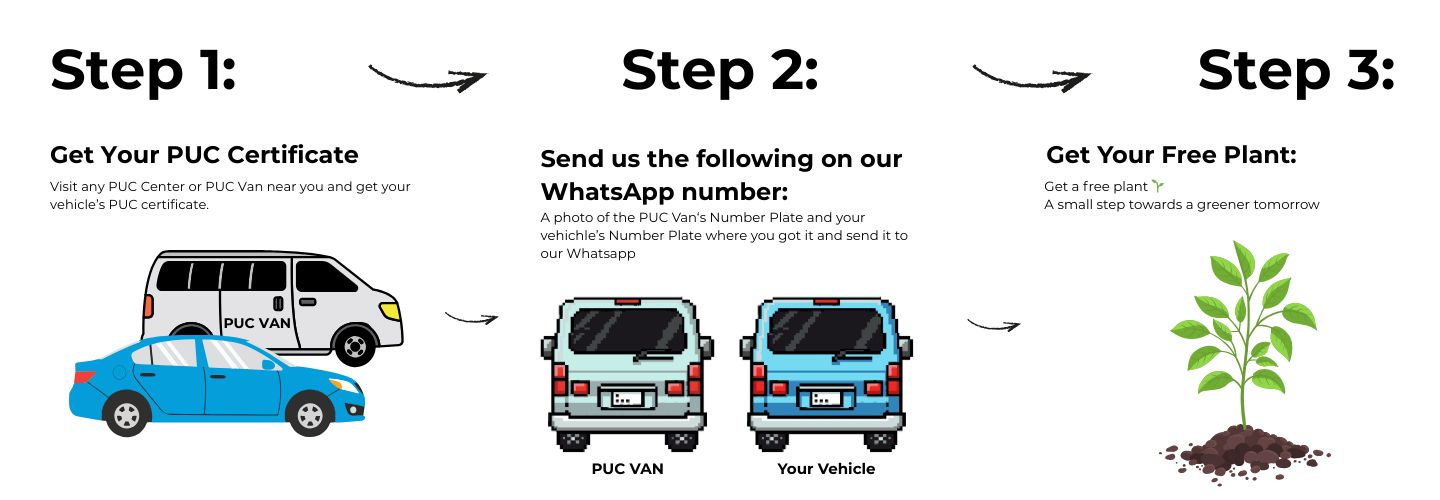 Step 1:

Get Your PUC Certificate

Visit any PUC Center or PUC Van near you and get your vehicle's PUC certificate.

PUC VAN

Step 2:

Send us the following on our WhatsApp number:

A photo of the PUC Van's Number Plate and your vehichle's Number Plate where you got it and send it to our Whatsapp

PUC VAN

Your Vehicle

Step 3:

Get Your Free Plant:

Get a free plant 🌱
A small step towards a greener tomorrow